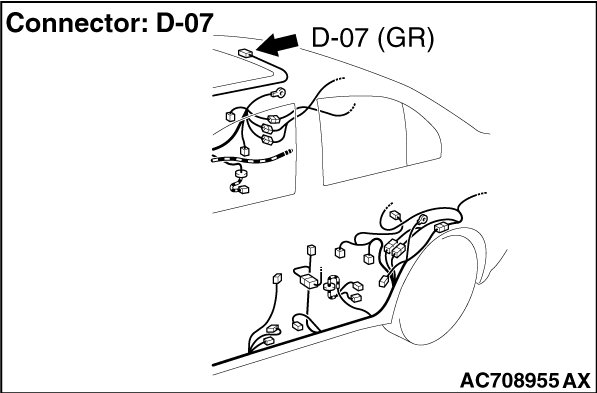 Connector: D-07

D-07 (GR)

AC708955 AX