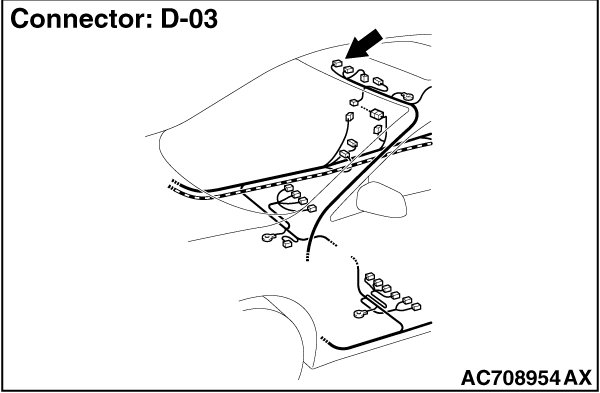 Connector: D-03

AC708954 AX