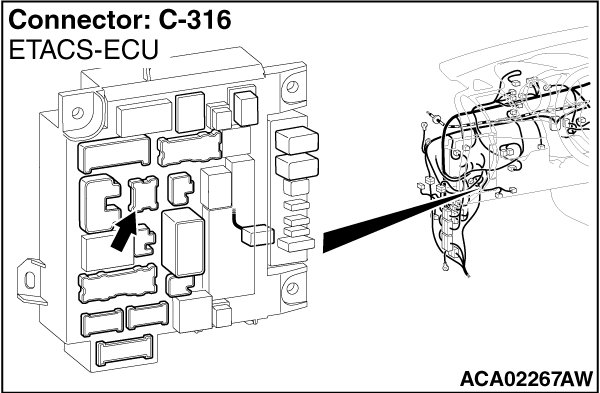 Connector: C-316
ETACS-ECU

ACA02267AW