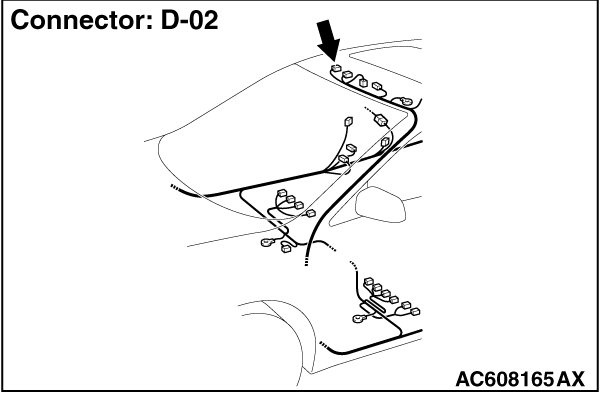 Connector: D-02

AC608165AX