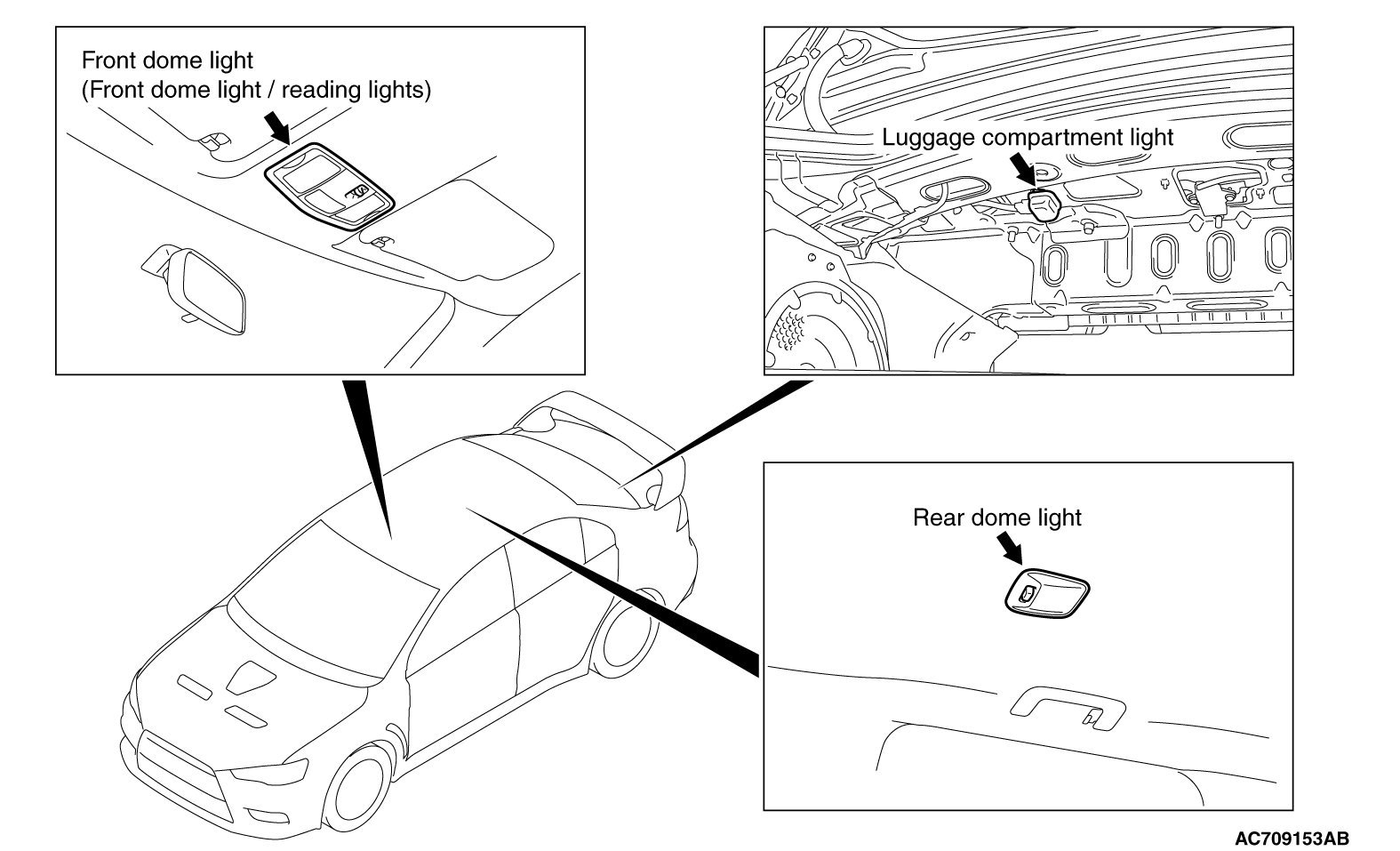 Front dome light
(Front dome light / reading lights)

Luggage compartment light

Rear dome light

AC709153AB