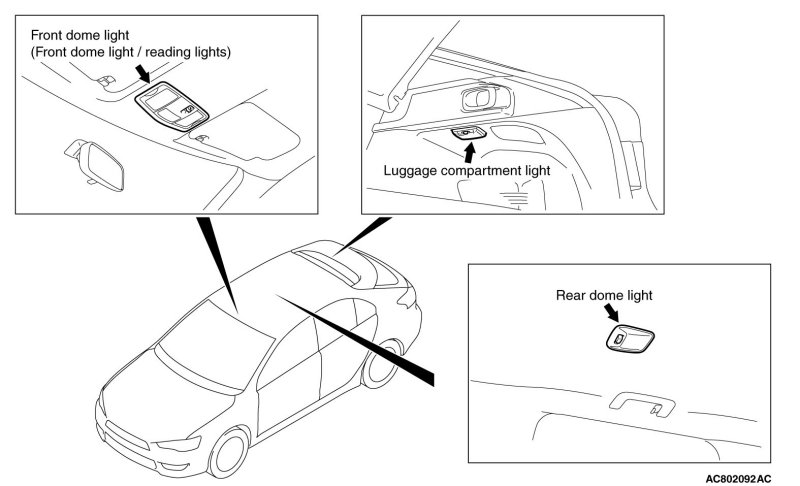 Front dome light
(Front dome light / reading lights)

Luggage compartment light

Rear dome light

AC802092AC