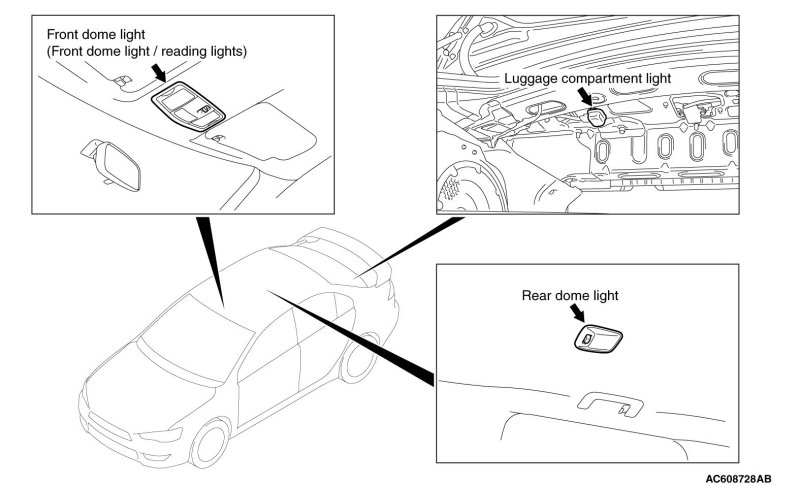 Front dome light
(Front dome light / reading lights)

Luggage compartment light

Rear dome light

AC608728AB