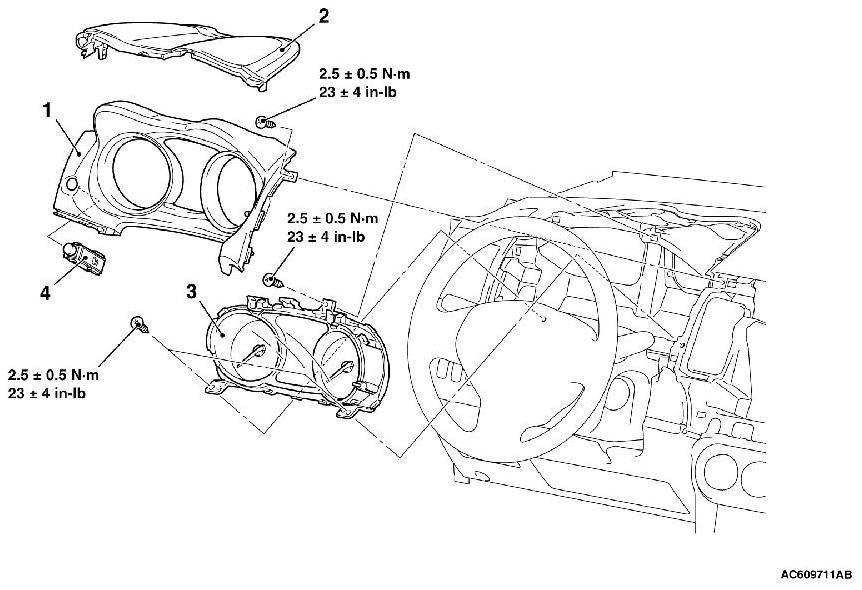 2

2.5 ± 0.5 N·m
23 ± 4 in-lb

1

2.5 ± 0.5 N·m
23 ± 4 in-lb

4

3

2.5 ± 0.5 N·m
23 ± 4 in-lb

AC609711AB