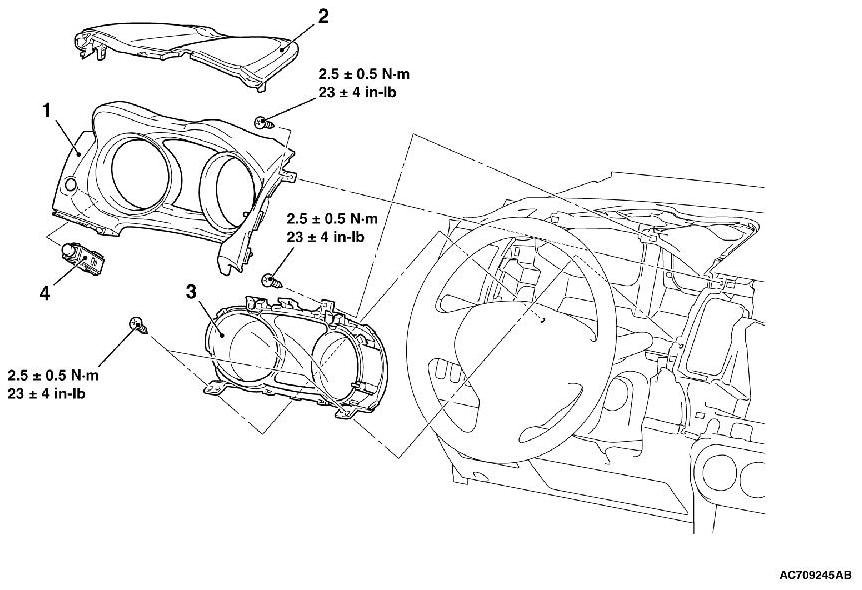 2

2.5 ± 0.5 N·m
23 ± 4 in-lb

1

2.5 ± 0.5 N·m
23 ± 4 in-lb

4

3

2.5 ± 0.5 N·m
23 ± 4 in-lb

AC709245AB