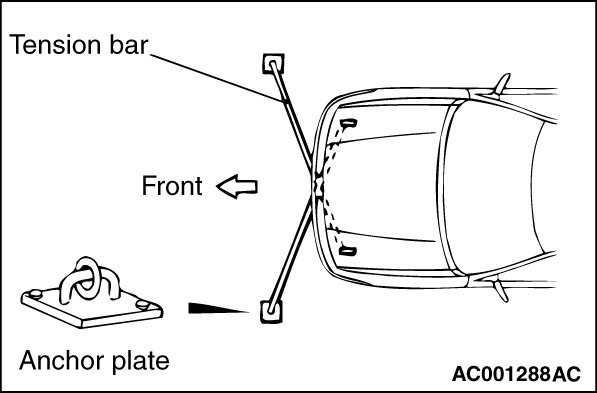 Tension bar

Front

Anchor plate

AC001288AC