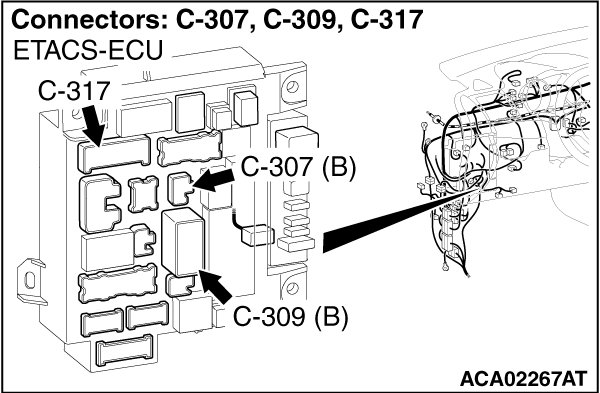 Connectors: C-307, C-309, C-317

ETACS-ECU

C-317

C-307 (B)

C-309 (B)

ACA02267AT