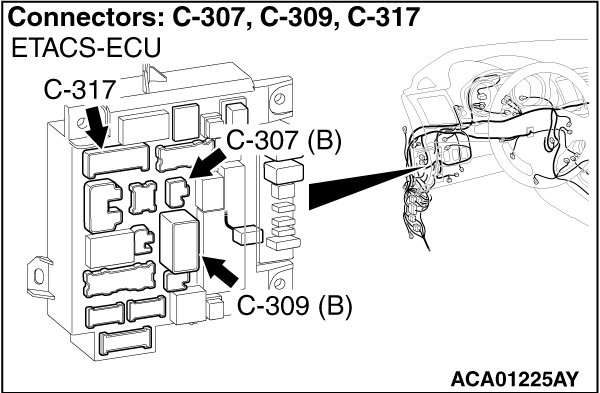 Connectors: C-307, C-309, C-317

ETACS-ECU

C-317

C-307 (B)

C-309 (B)

ACA01225AY