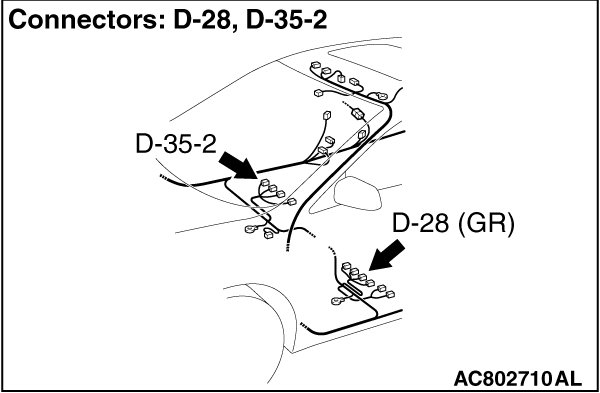 Connectors: D-28, D-35-2

D-35-2

D-28 (GR)

AC802710AL