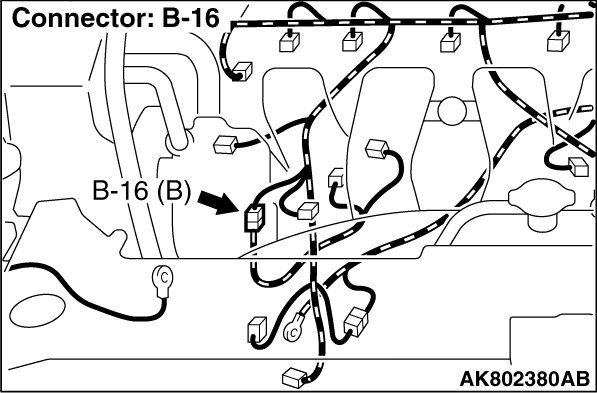 Connector: B-16

B-16 (B)

AK802380AB