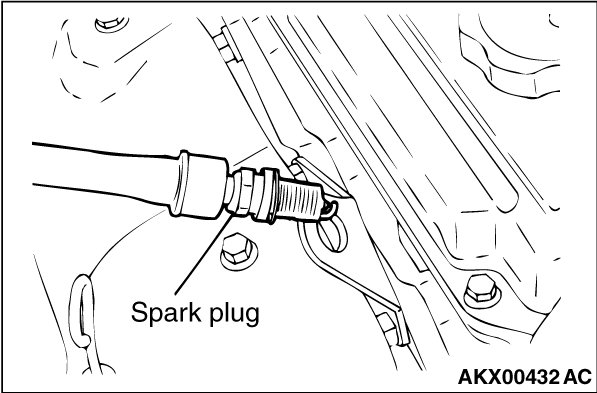 Spark plug

AKX00432 AC