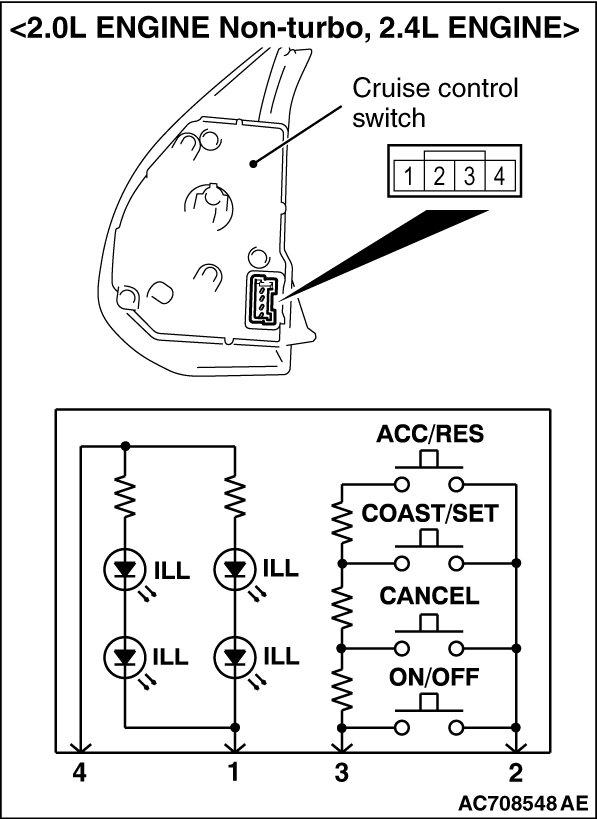 <2.0L ENGINE Non-turbo, 2.4L ENGINE>

Cruise control switch

1 2 3 4

ACC/RES
COAST/SET
CANCEL
ON/OFF

ILL
ILL
ILL
ILL

4
1
3
2

AC708548 AE