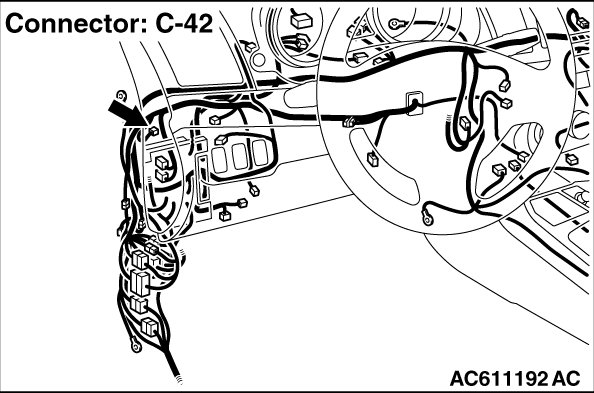 Connector: C-42

AC611192 AC