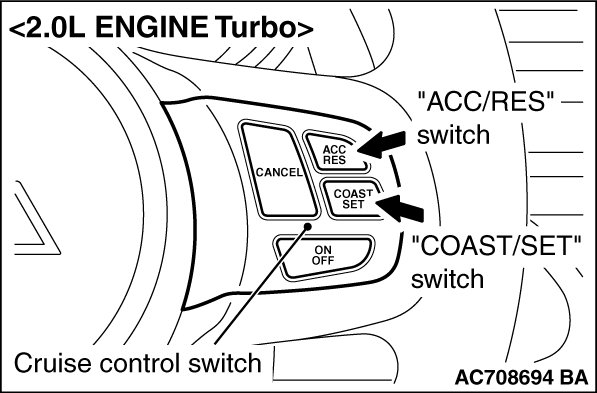 <2.0L ENGINE Turbo>

"ACC/RES" switch

CANCEL

ACC RES

COAST SET

ON OFF

"COAST/SET" switch

Cruise control switch

AC708694 BA