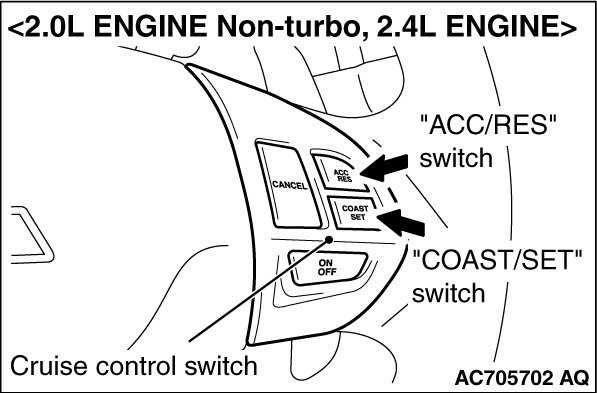 <2.0L ENGINE Non-turbo, 2.4L ENGINE>

"ACC/RES" switch

CANCEL

ACC RES

COAST SET

ON OFF

"COAST/SET" switch

Cruise control switch

AC705702 AQ