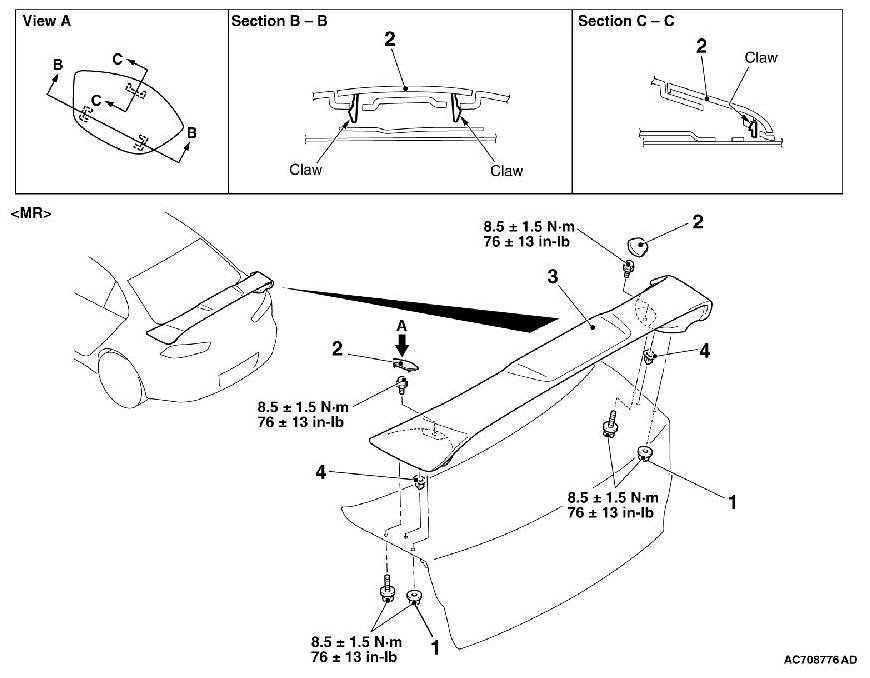 View A

B
C
C
B

Section B – B

2

Claw
Claw

Section C – C

2
Claw

<MR>

8.5 ± 1.5 N·m
76 ± 13 in-lb

2

3

A

2

4

8.5 ± 1.5 N·m
76 ± 13 in-lb

4

8.5 ± 1.5 N·m
76 ± 13 in-lb

1

8.5 ± 1.5 N·m
76 ± 13 in-lb

1

AC708776AD