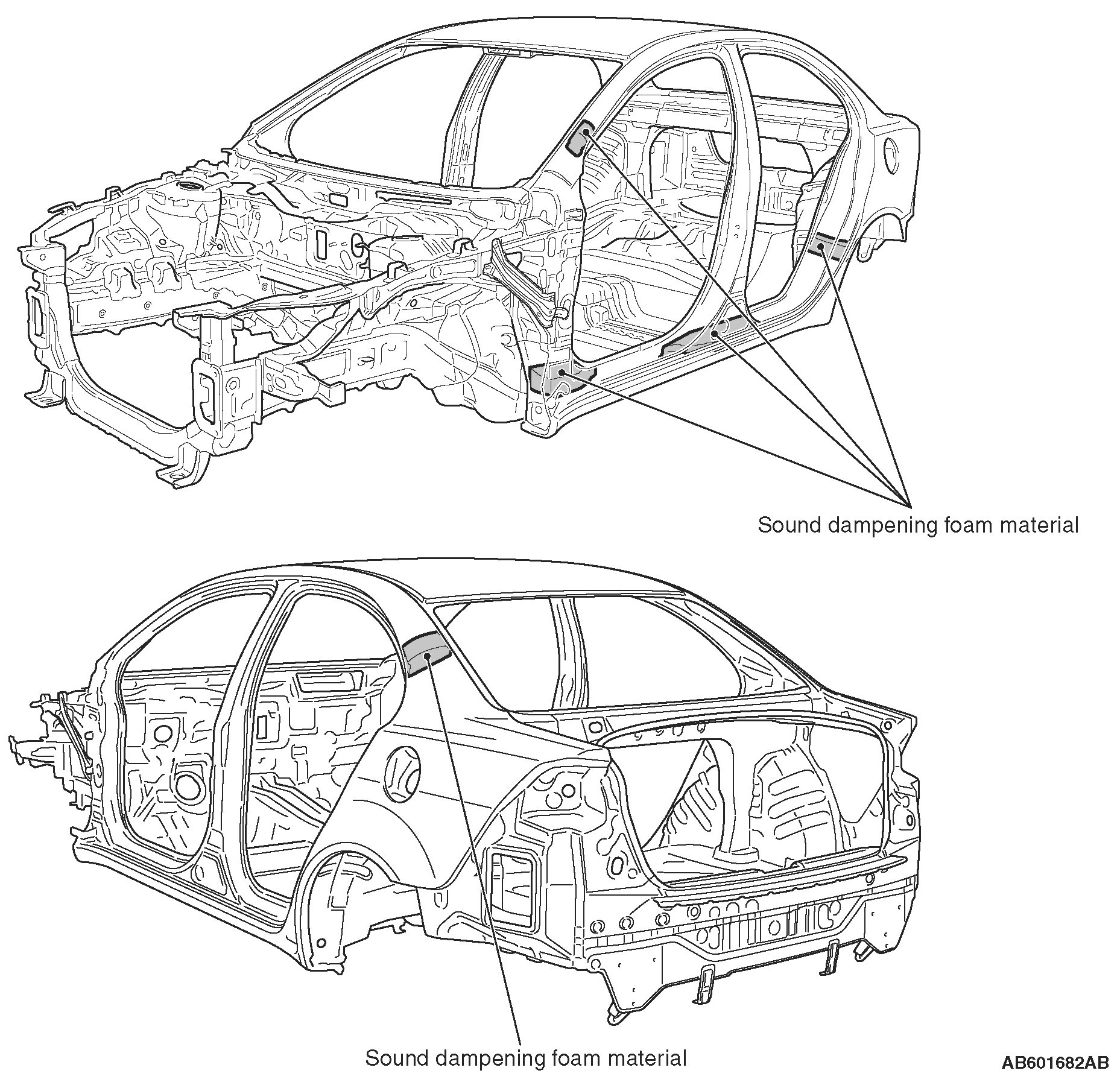 Sound dampening foam material

Sound dampening foam material

AB601682AB