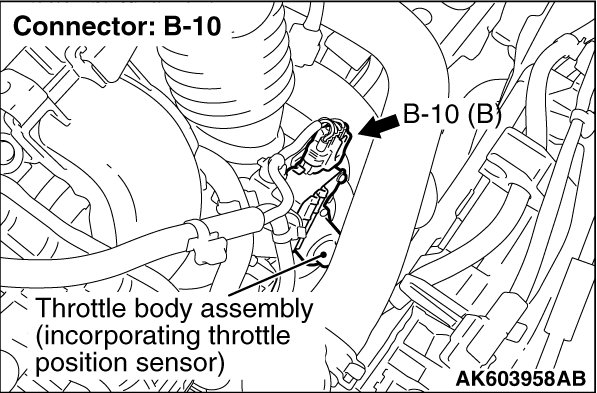 Connector: B-10

B-10 (B)

Throttle body assembly (incorporating throttle position sensor)

AK603958AB