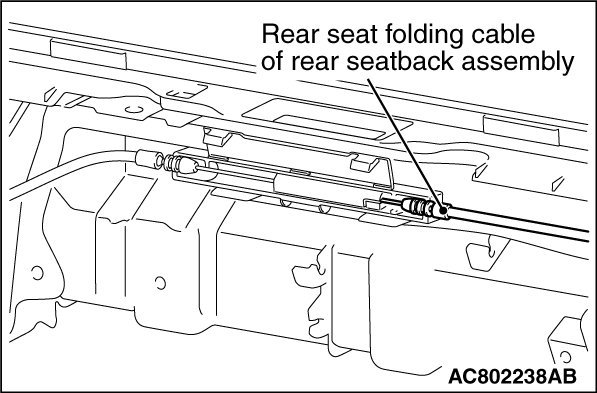 Rear seat folding cable of rear seatback assembly

AC802238AB