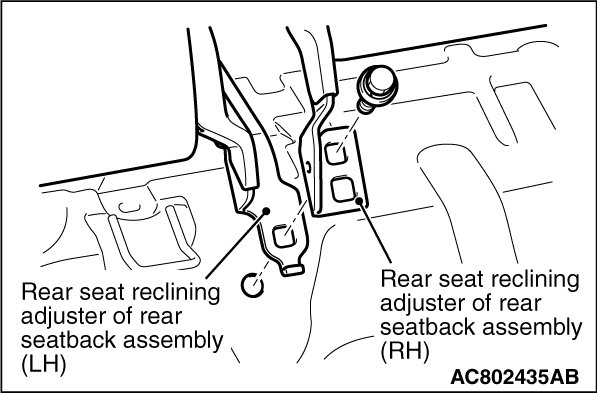 Rear seat reclining adjuster of rear seatback assembly (LH)

Rear seat reclining adjuster of rear seatback assembly (RH)

AC802435AB