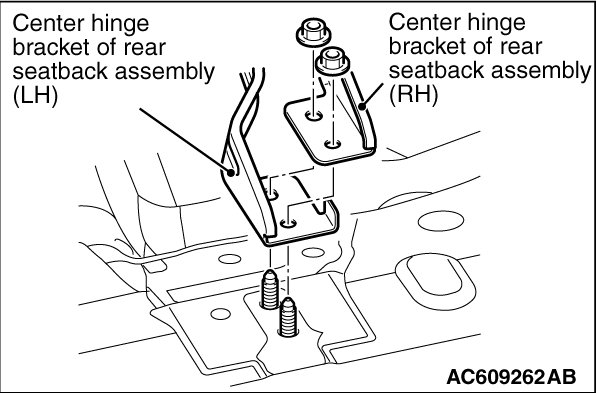 Center hinge bracket of rear seatback assembly (LH)

Center hinge bracket of rear seatback assembly (RH)

AC609262AB