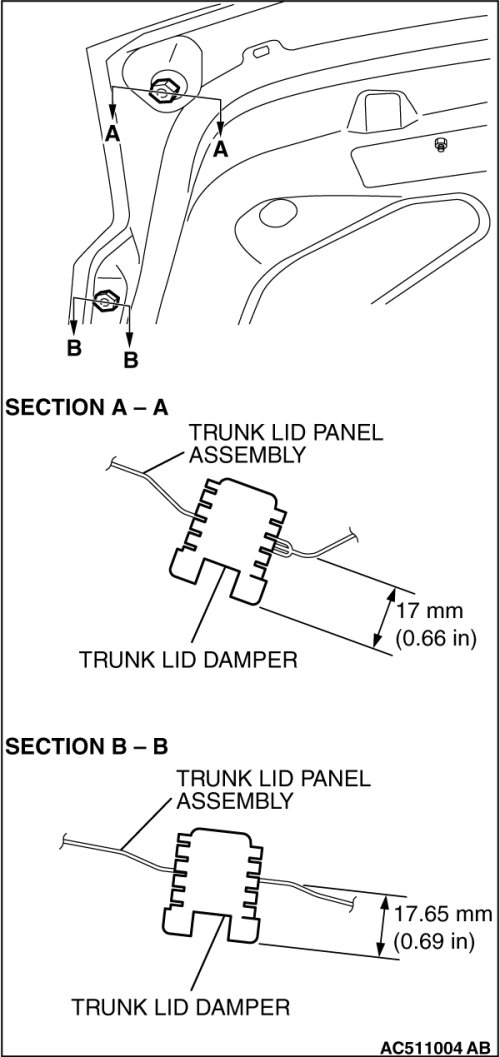 A
A
B
B

SECTION A – A

TRUNK LID PANEL ASSEMBLY

17 mm (0.66 in)

TRUNK LID DAMPER

SECTION B – B

TRUNK LID PANEL ASSEMBLY

17.65 mm (0.69 in)

TRUNK LID DAMPER

AC511004 AB