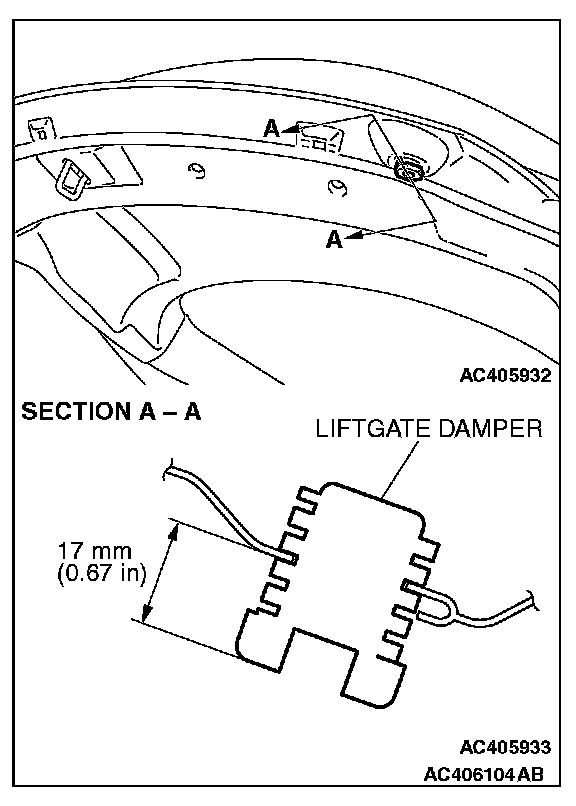 A

A

AC405932

SECTION A – A

LIFTGATE DAMPER

17 mm
(0.67 in)

AC405933

AC406104 AB