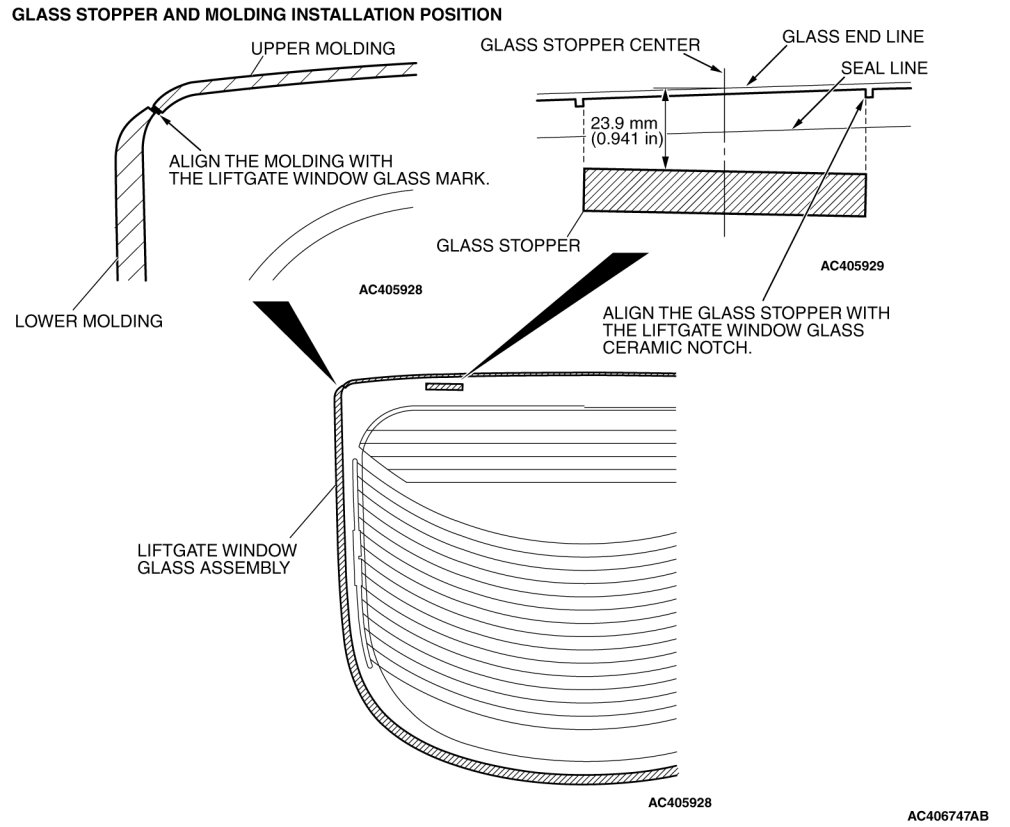 GLASS STOPPER AND MOLDING INSTALLATION POSITION

UPPER MOLDING

ALIGN THE MOLDING WITH THE LIFTGATE WINDOW GLASS MARK.

LOWER MOLDING

AC405928

GLASS STOPPER CENTER

GLASS END LINE

SEAL LINE

23.9 mm (0.941 in)

GLASS STOPPER

AC405929

ALIGN THE GLASS STOPPER WITH THE LIFTGATE WINDOW GLASS CERAMIC NOTCH.

LIFTGATE WINDOW GLASS ASSEMBLY

AC405928

AC406747AB