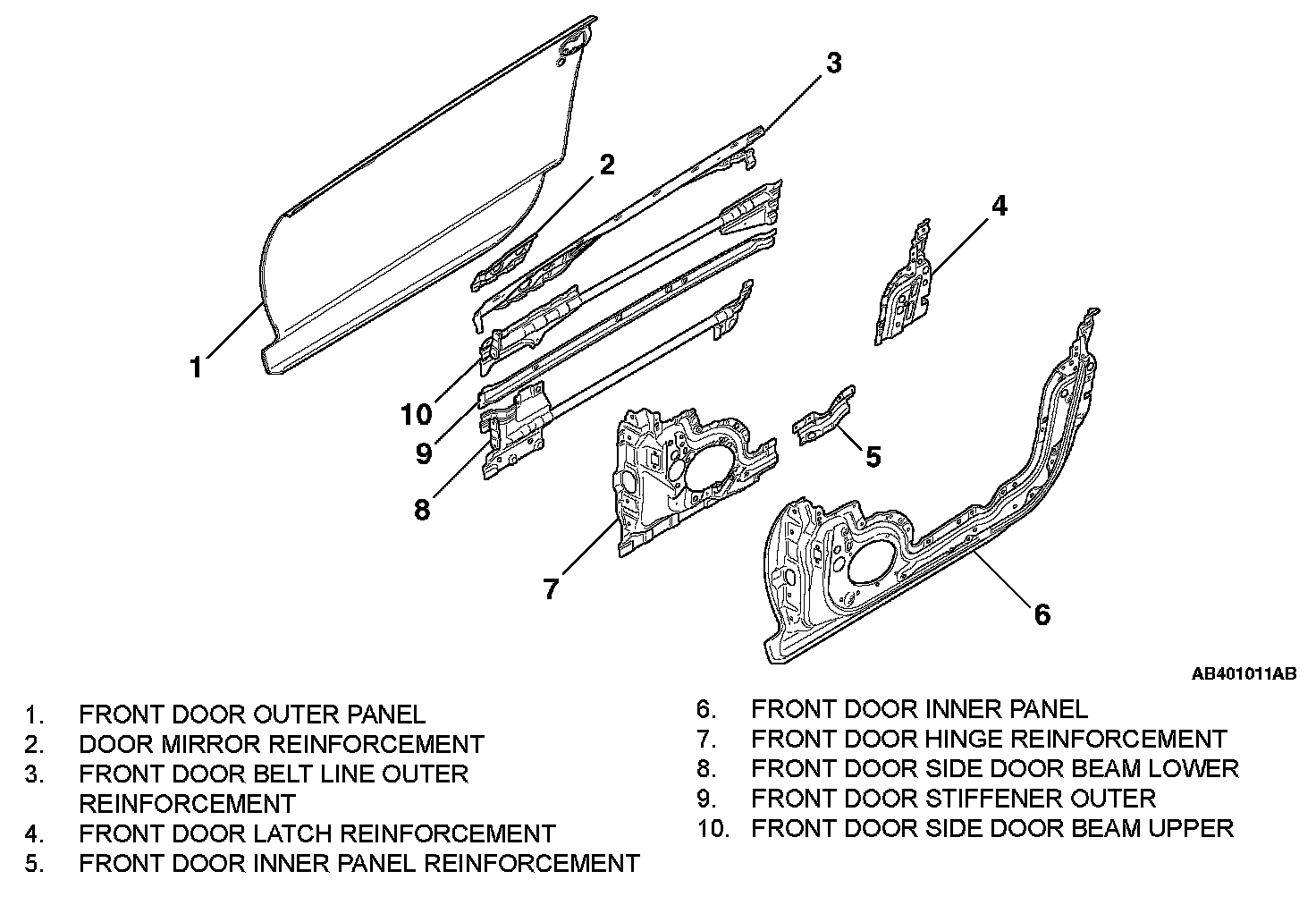 3
2
4
1
10
9
5
8
7
6
AB401011AB

1. FRONT DOOR OUTER PANEL
2. DOOR MIRROR REINFORCEMENT
3. FRONT DOOR BELT LINE OUTER REINFORCEMENT
4. FRONT DOOR LATCH REINFORCEMENT
5. FRONT DOOR INNER PANEL REINFORCEMENT

6. FRONT DOOR INNER PANEL
7. FRONT DOOR HINGE REINFORCEMENT
8. FRONT DOOR SIDE DOOR BEAM LOWER
9. FRONT DOOR STIFFENER OUTER
10. FRONT DOOR SIDE DOOR BEAM UPPER