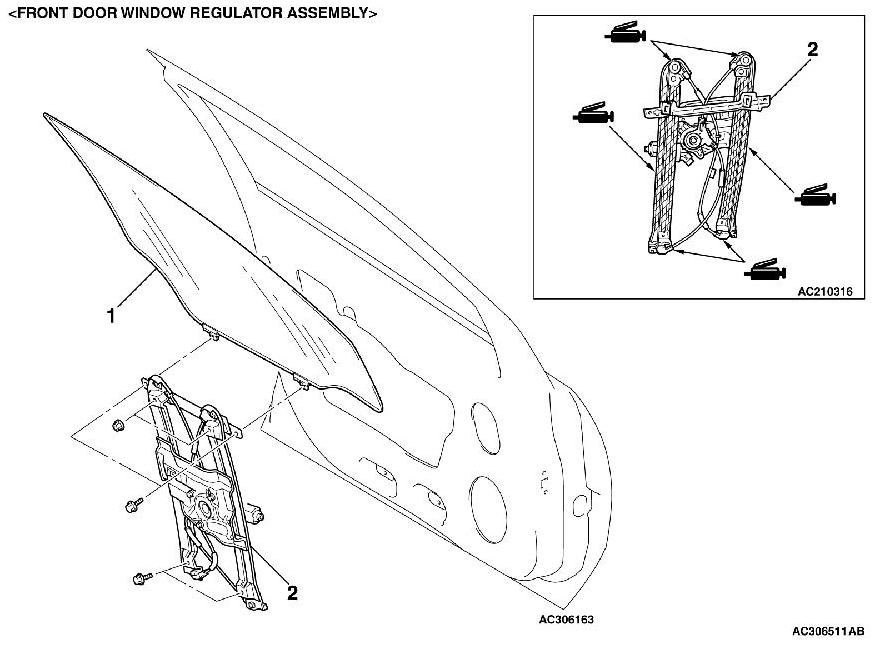 <FRONT DOOR WINDOW REGULATOR ASSEMBLY>

2

AC210316

1

2

AC306163

AC306511AB