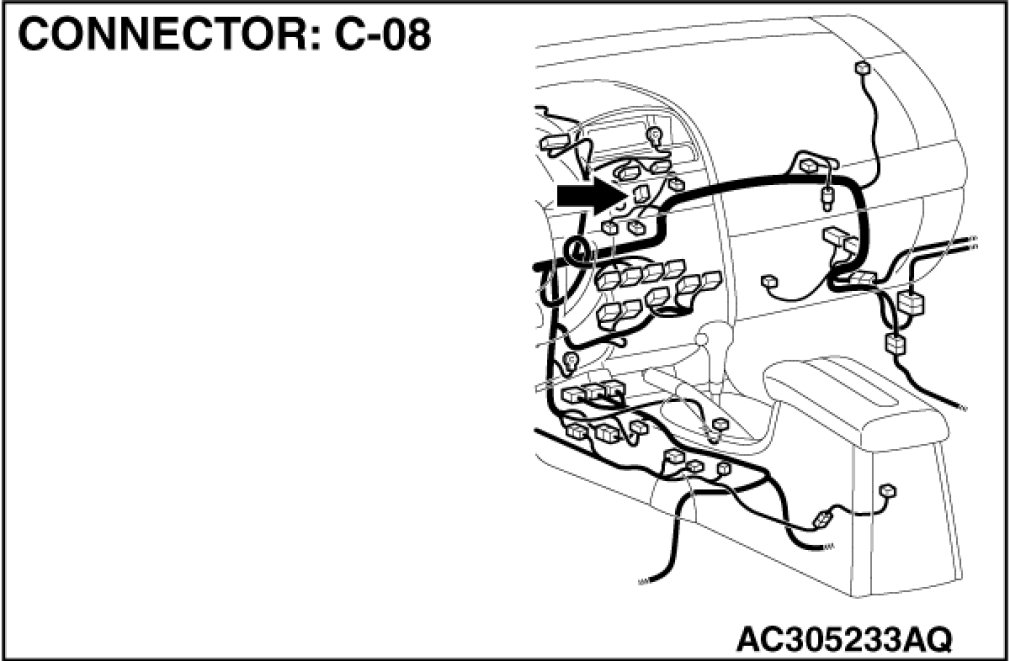 CONNECTOR: C-08

AC305233AQ