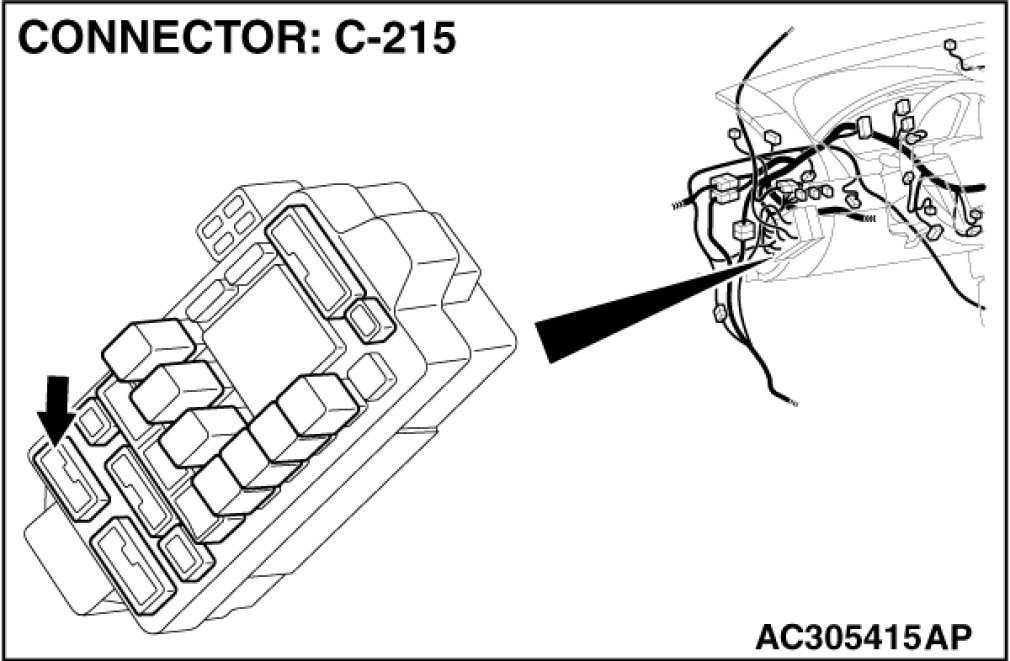 CONNECTOR: C-215

AC305415AP