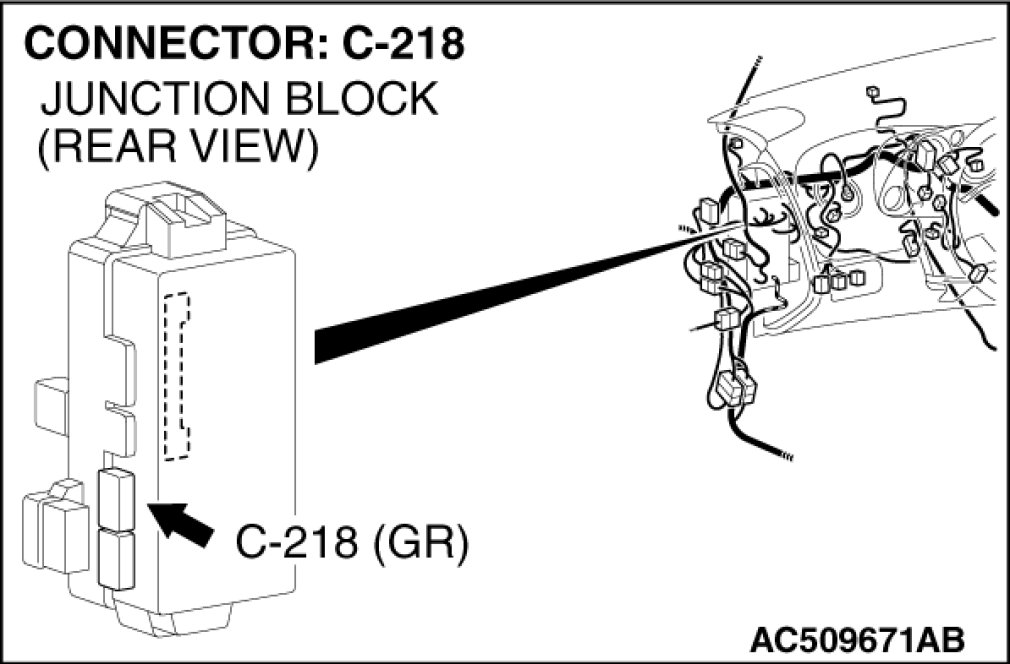 CONNECTOR: C-218
JUNCTION BLOCK
(REAR VIEW)

C-218 (GR)

AC509671AB