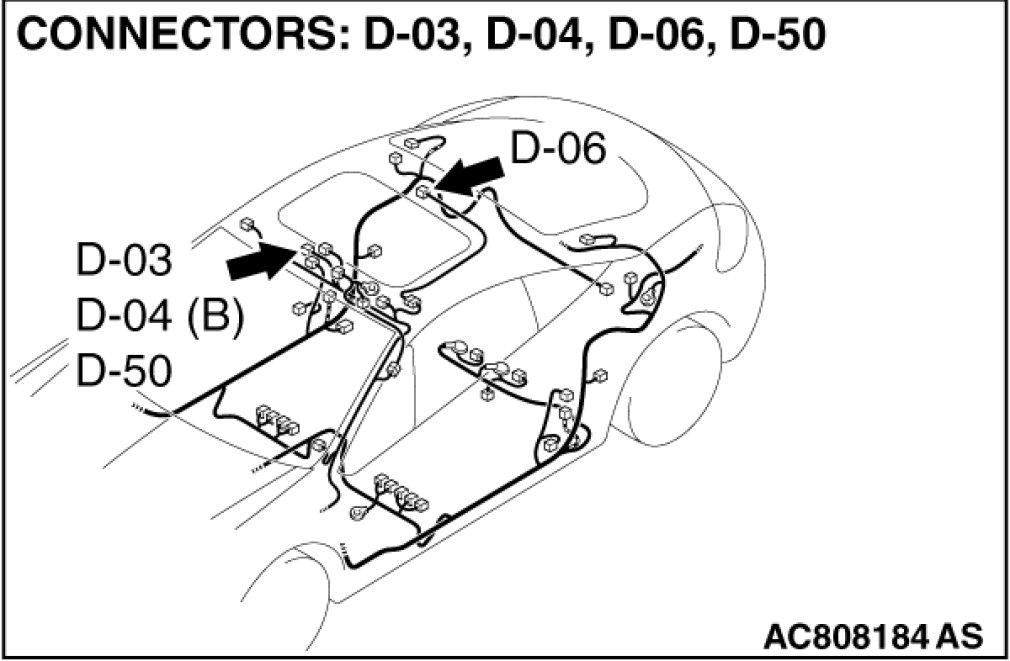 CONNECTORS: D-03, D-04, D-06, D-50

D-06

D-03
D-04 (B)
D-50

AC808184 AS