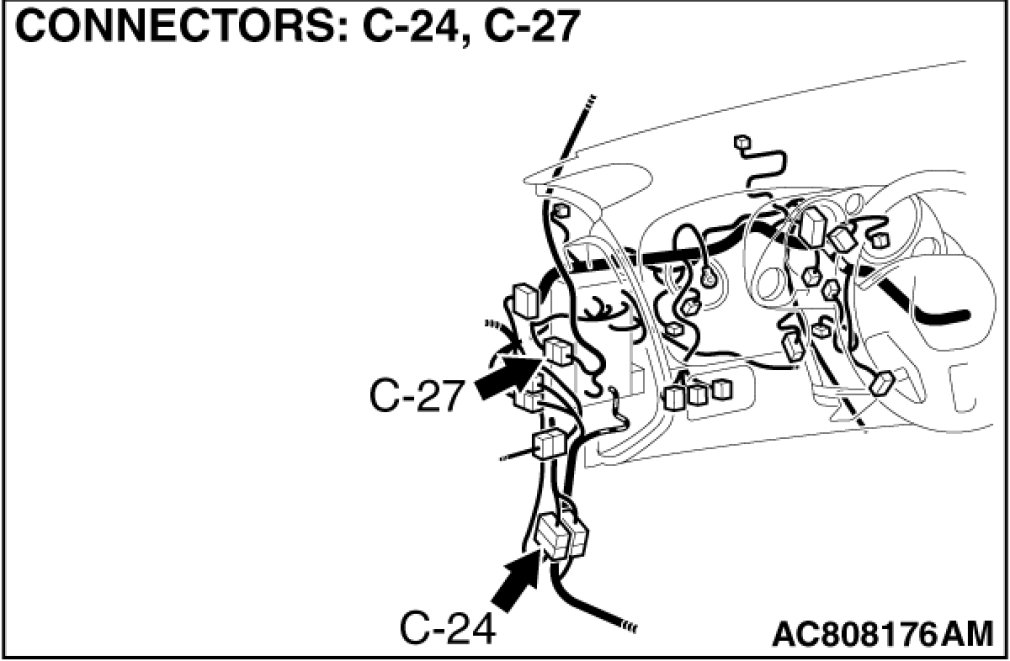 CONNECTORS: C-24, C-27

C-27

C-24

AC808176AM