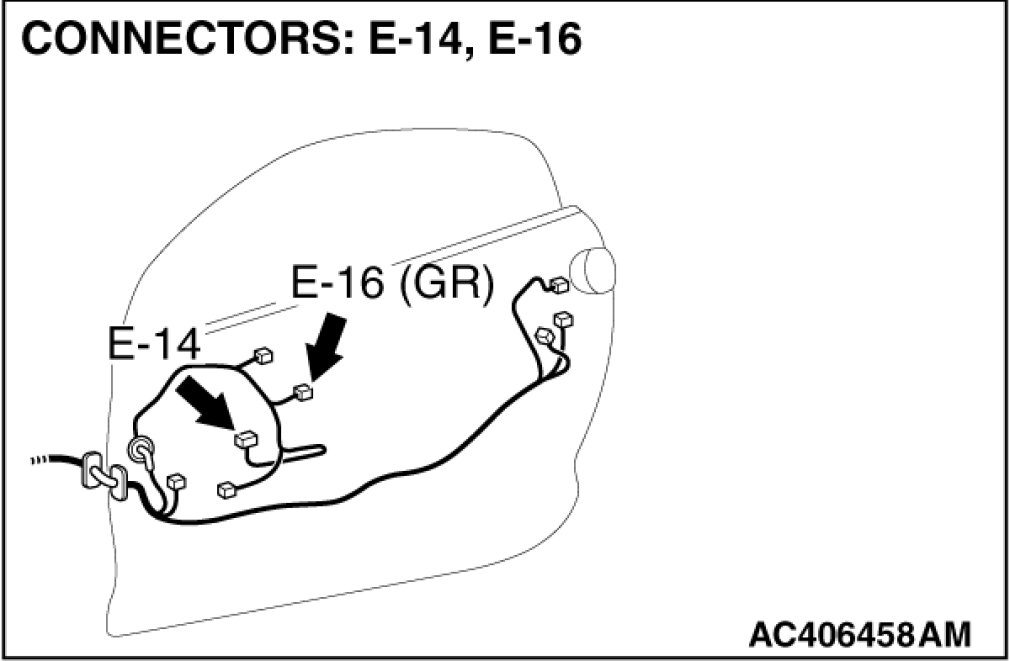 CONNECTORS: E-14, E-16

E-16 (GR)

E-14

AC406458AM