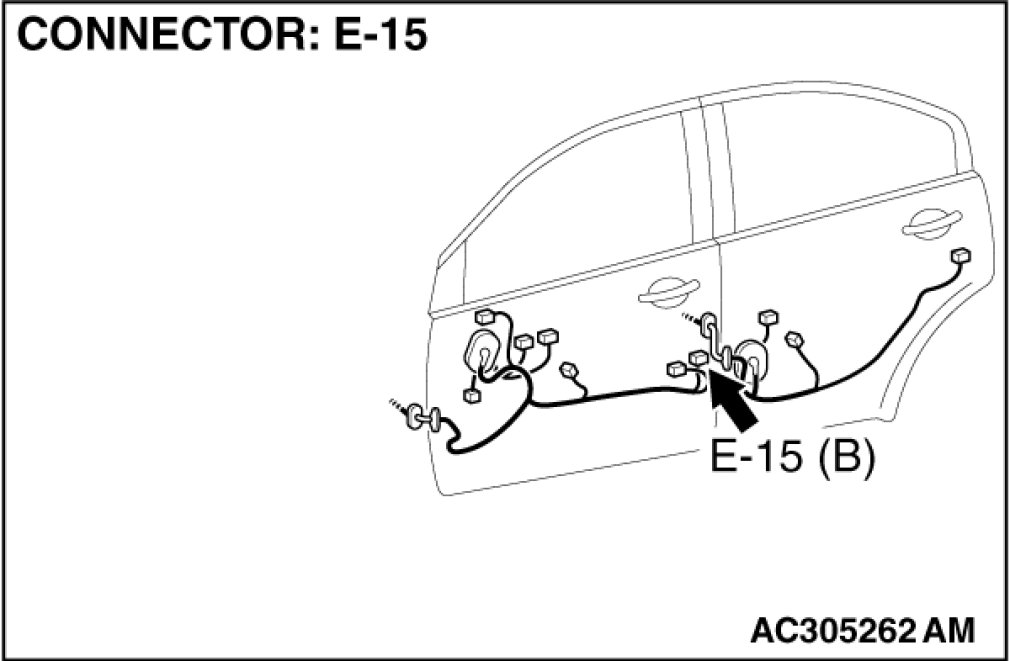 CONNECTOR: E-15

E-15 (B)

AC305262 AM