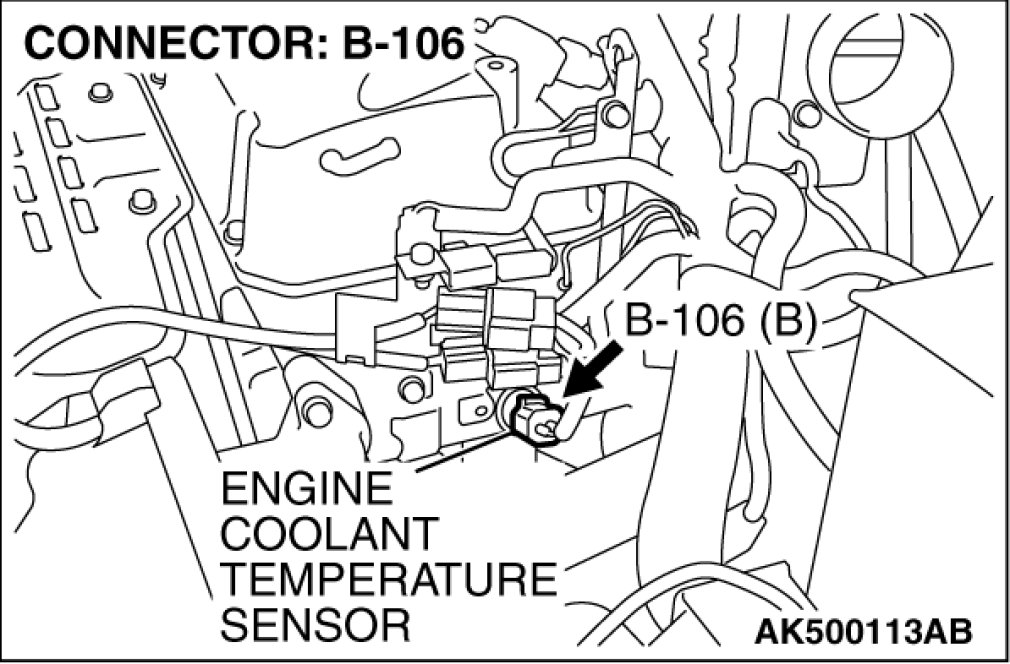 CONNECTOR: B-106

B-106 (B)

ENGINE COOLANT TEMPERATURE SENSOR

AK500113AB