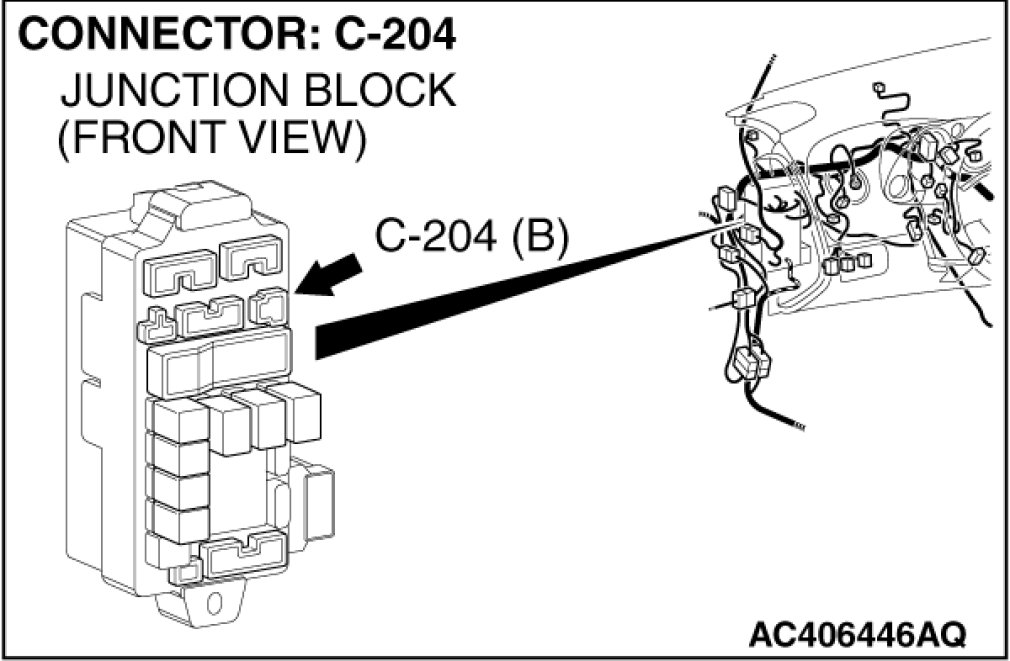 CONNECTOR: C-204
JUNCTION BLOCK
(FRONT VIEW)

C-204 (B)

AC406446AQ