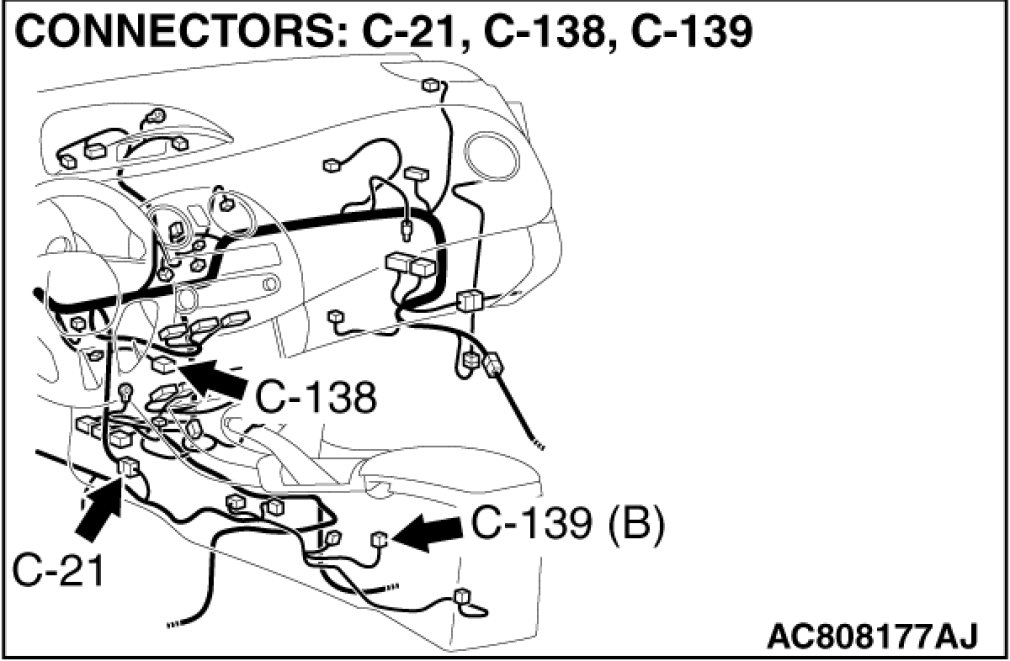 CONNECTORS: C-21, C-138, C-139

C-138

C-139 (B)

C-21

AC808177AJ