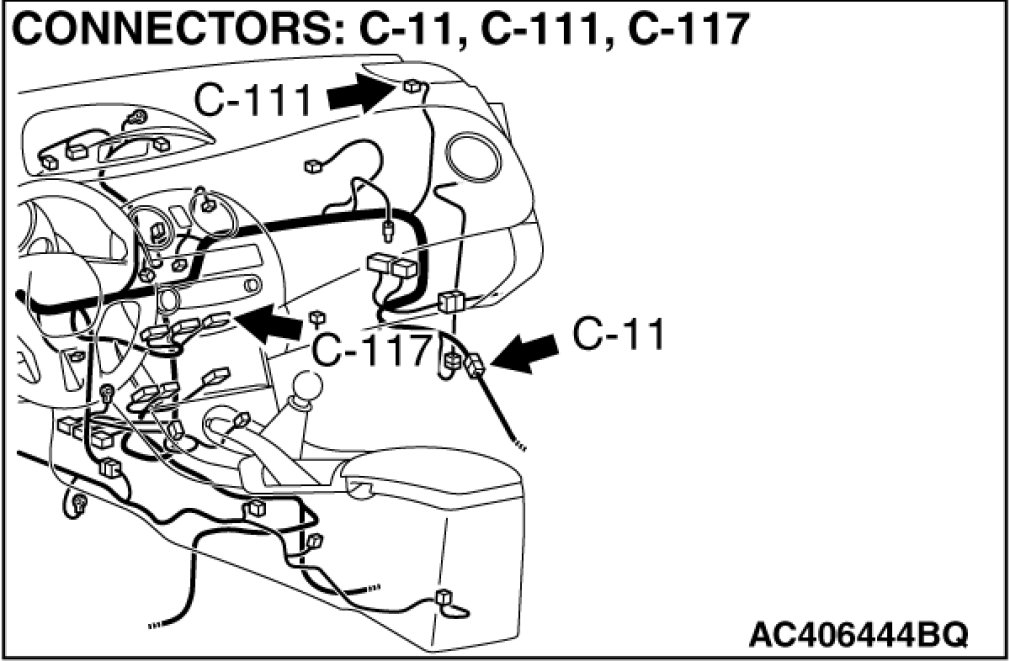 CONNECTORS: C-11, C-111, C-117

C-111

C-117

C-11

AC406444BQ