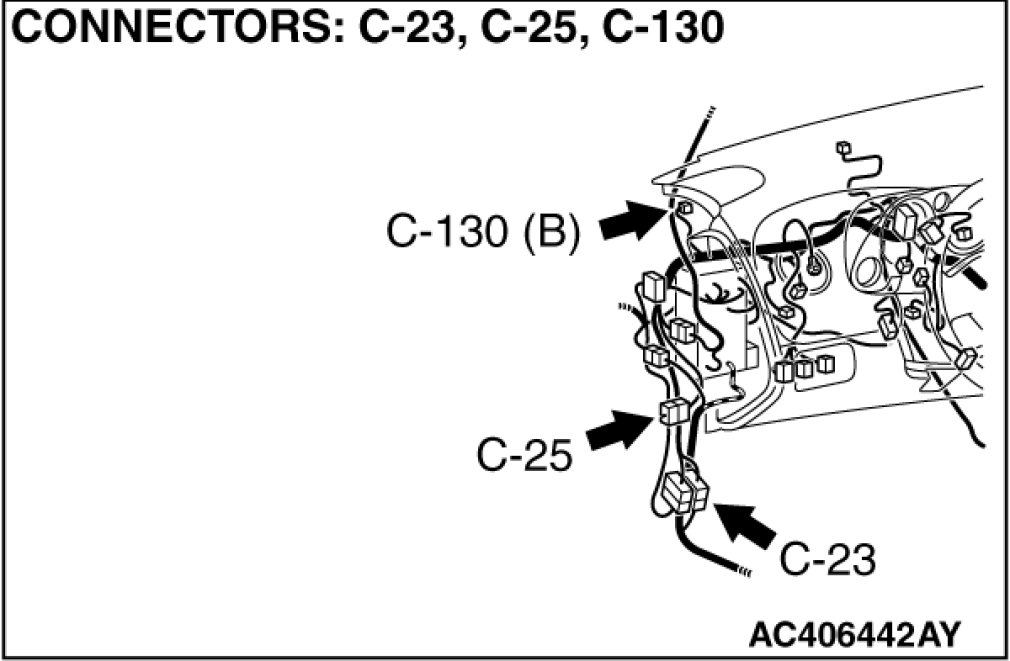 CONNECTORS: C-23, C-25, C-130

C-130 (B)

C-25

C-23

AC406442AY