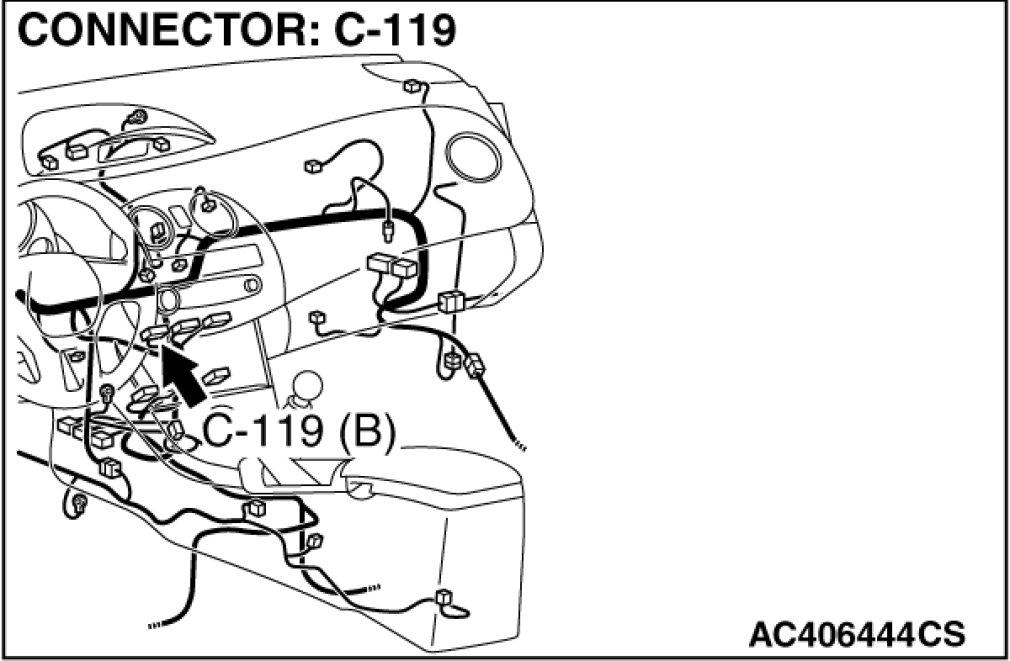 CONNECTOR: C-119

C-119 (B)

AC406444CS