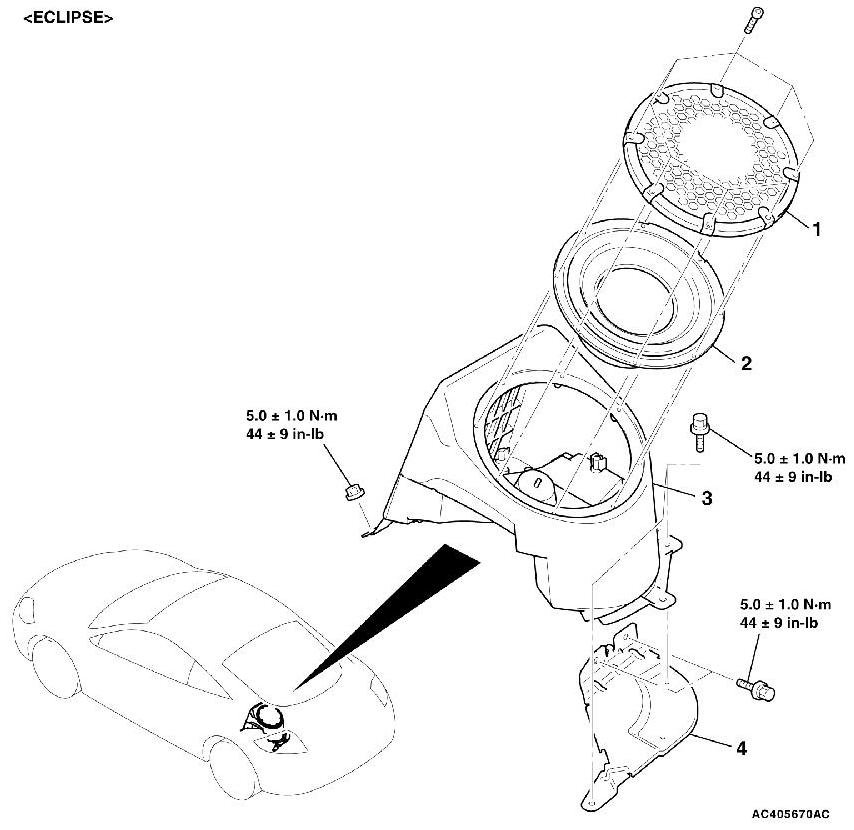 <ECLIPSE>

1

2

5.0 ± 1.0 N·m
44 ± 9 in-lb

5.0 ± 1.0 N·m
44 ± 9 in-lb

3

5.0 ± 1.0 N·m
44 ± 9 in-lb

4

AC405670AC