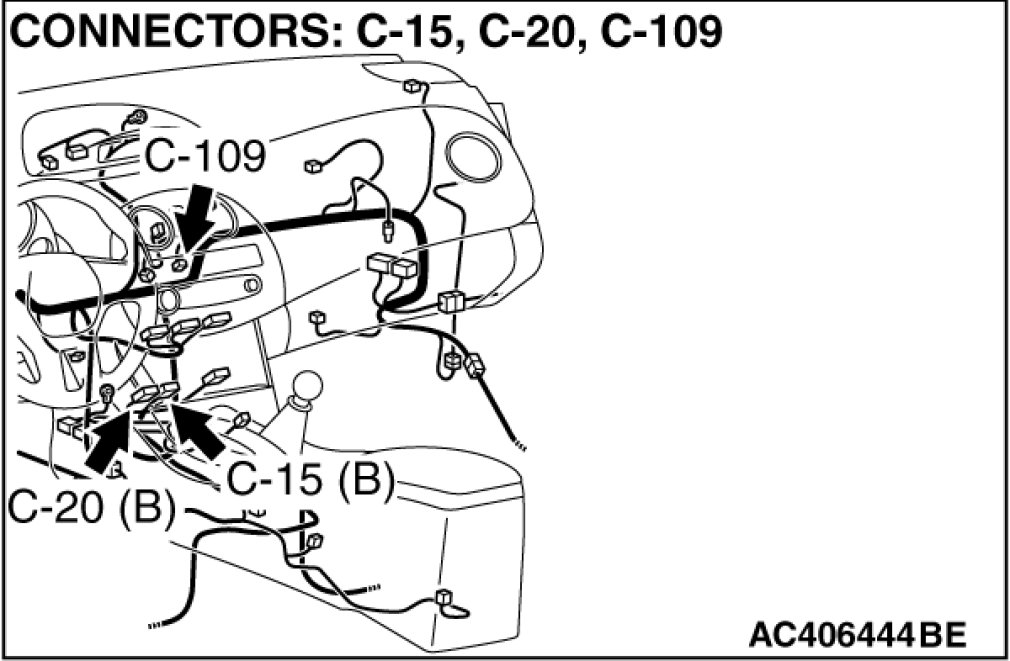 CONNECTORS: C-15, C-20, C-109

C-109

C-15 (B)

C-20 (B)

AC406444BE