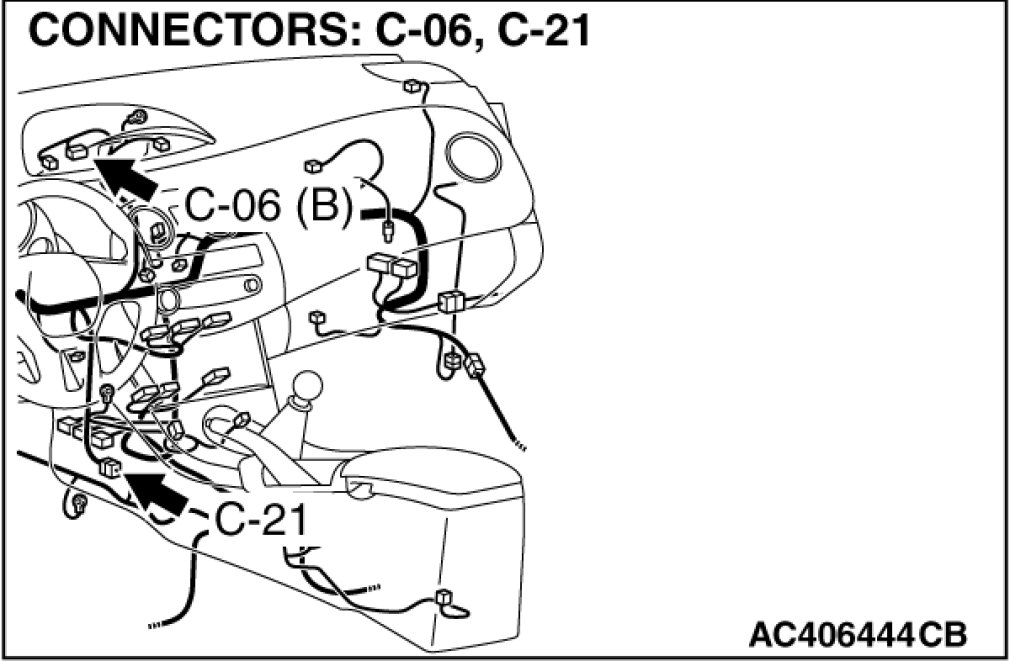 CONNECTORS: C-06, C-21

C-06 (B)

C-21

AC406444CB