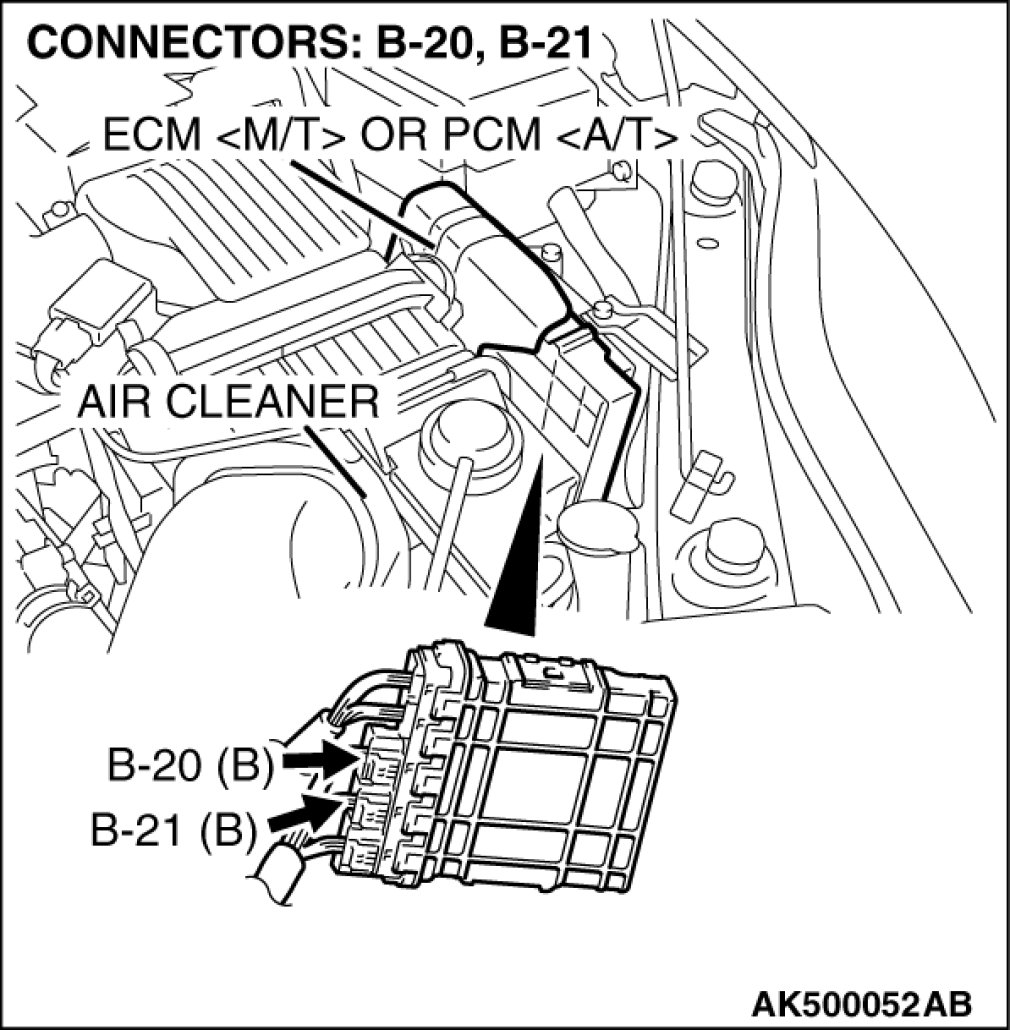 CONNECTORS: B-20, B-21

ECM <M/T> OR PCM <A/T>

AIR CLEANER

B-20 (B)

B-21 (B)

AK500052AB