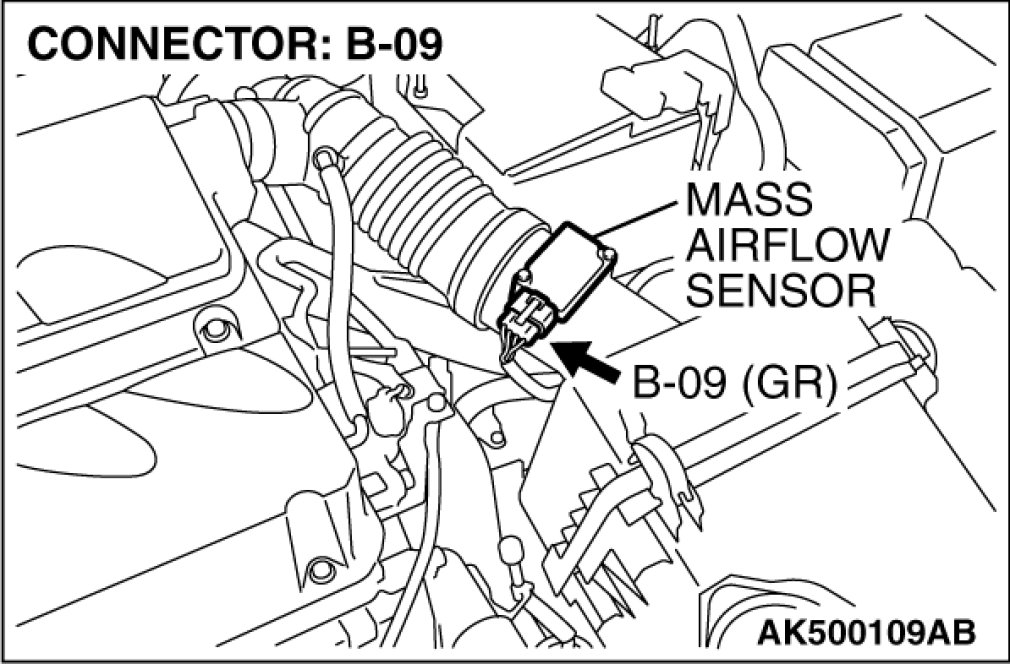 CONNECTOR: B-09

MASS AIRFLOW SENSOR

B-09 (GR)

AK500109AB