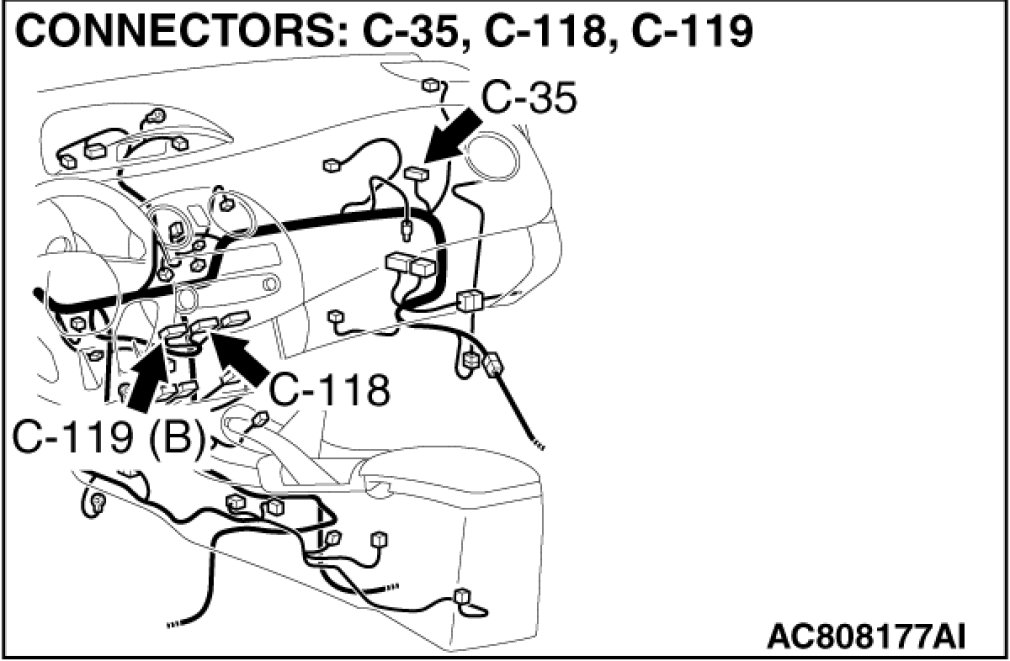 CONNECTORS: C-35, C-118, C-119

C-35

C-118

C-119 (B)

AC808177AI