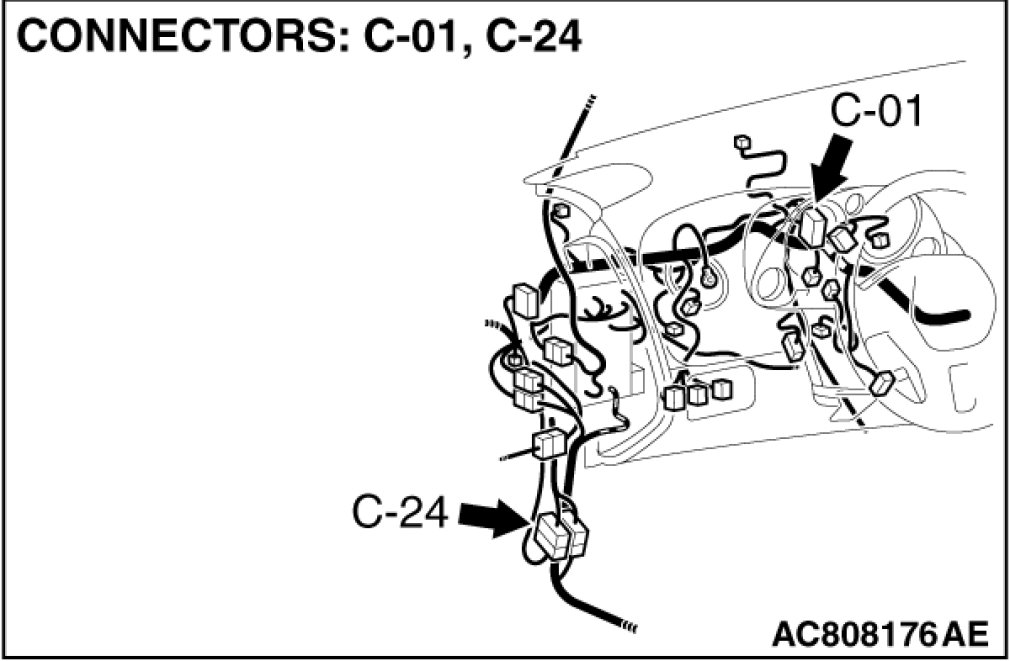 CONNECTORS: C-01, C-24

C-01

C-24

AC808176AE